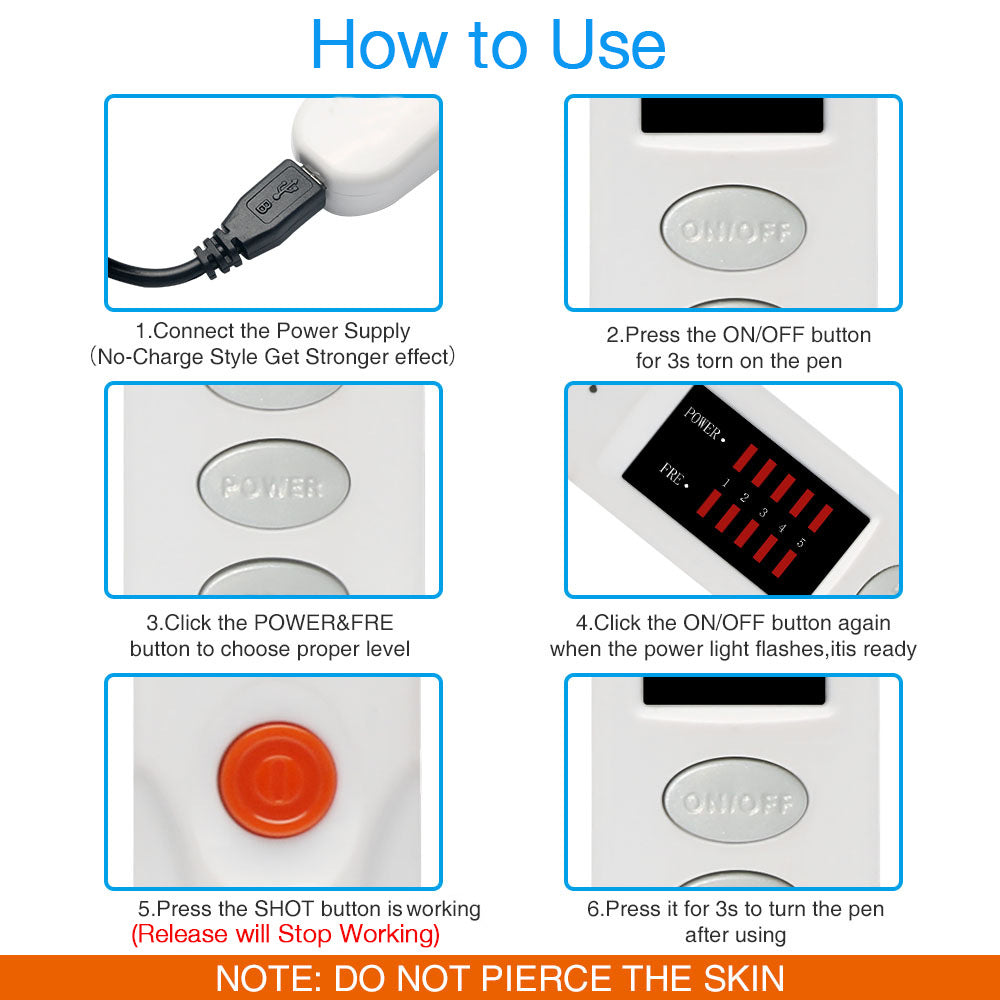 How to Use

B

1.Connect the Power Supply
(No-Charge Style Get Stronger effect)

ON/OFF

2.Press the ON/OFF button
for 3s torn on the pen

POWER

3.Click the POWER&FRE
button to choose proper level

POWER
FRE
1 2 3 4 5

4.Click the ON/OFF button again
when the power light flashes,itis ready

5.Press the SHOT button is working
(Release will Stop Working)

ON/OFF

6.Press it for 3s to turn the pen
after using

NOTE: DO NOT PIERCE THE SKIN